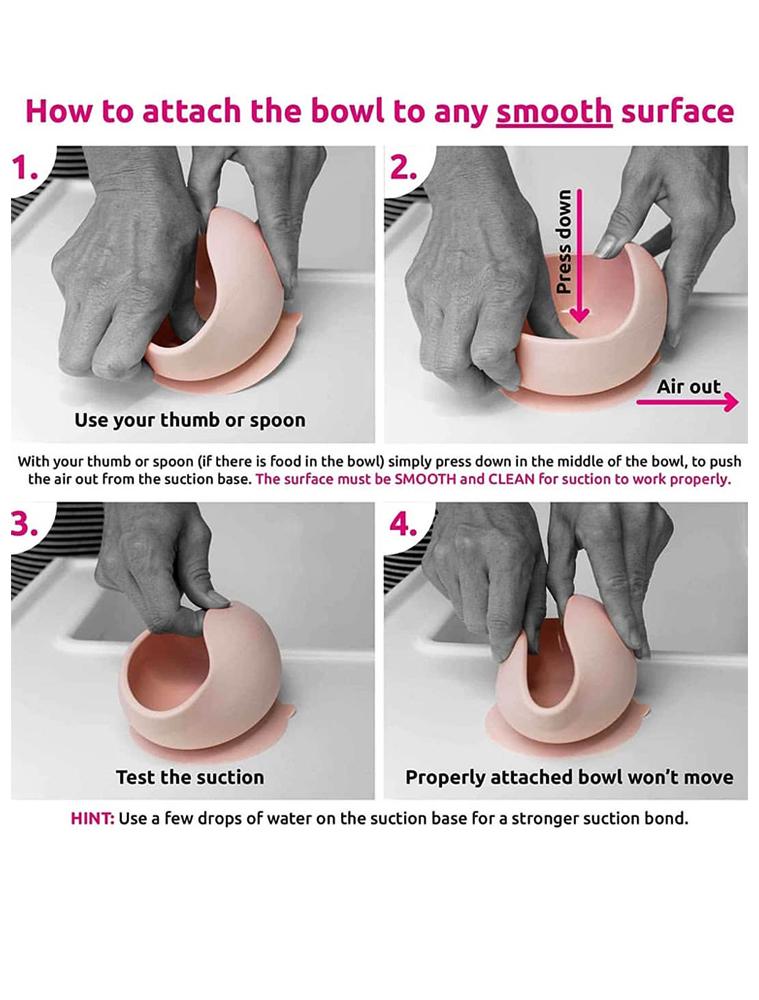 How to attach the bowl to any smooth surface

1.

Use your thumb or spoon

2.

Press down

Air out

With your thumb or spoon (if there is food in the bowl) simply press down in the middle of the bowl, to push the air out from the suction base. The surface must be SMOOTH and CLEAN for suction to work properly.

3.

Test the suction

4.

Properly attached bowl won't move

HINT: Use a few drops of water on the suction base for a stronger suction bond.